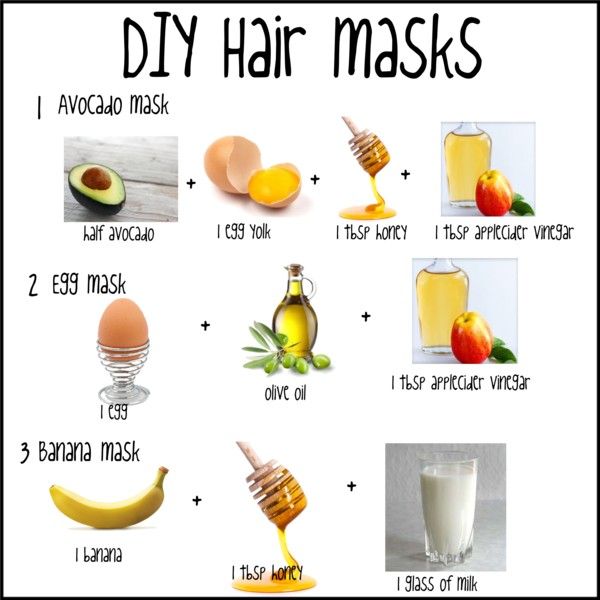 DIY Hair Masks

1 Avocado mask

half avocado + 1 egg yolk + 1 tbsp honey + 1 tbsp applecider vinegar

2 Egg mask

1 egg + olive oil + 1 tbsp applecider vinegar

3 Banana mask

1 banana + 1 tbsp honey + 1 glass of milk