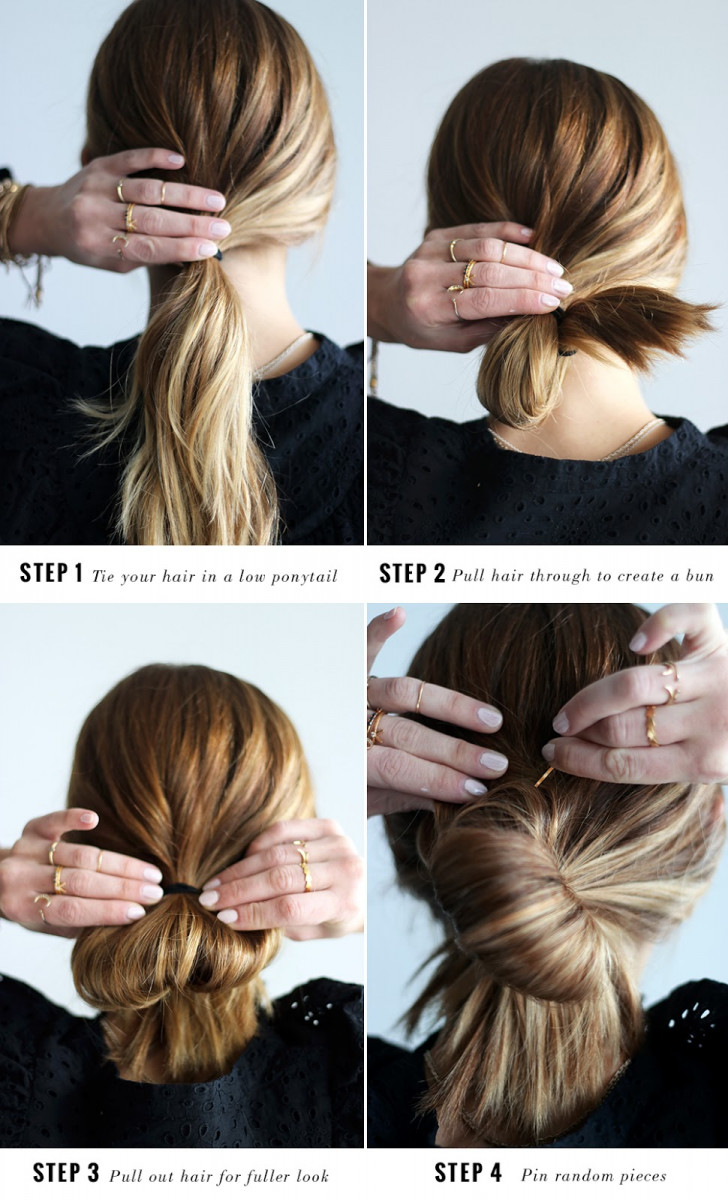 STEP 1 Tie your hair in a low ponytail

STEP 2 Pull hair through to create a bun

STEP 3 Pull out hair for fuller look

STEP 4 Pin random pieces